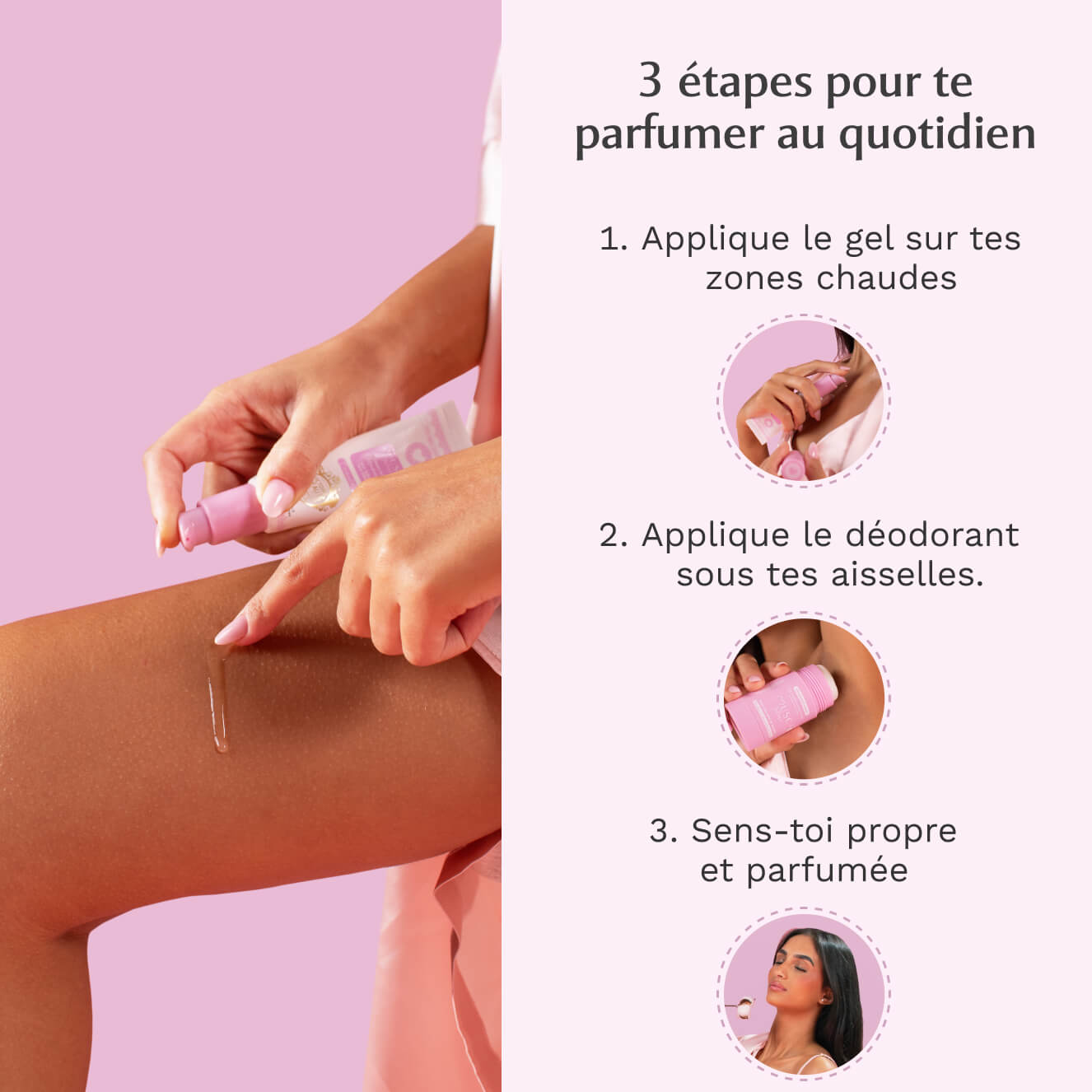 3 étapes pour te parfumer au quotidien

1. Applique le gel sur tes zones chaudes

2. Applique le déodorant sous tes aisselles.

3. Sens-toi propre et parfumée